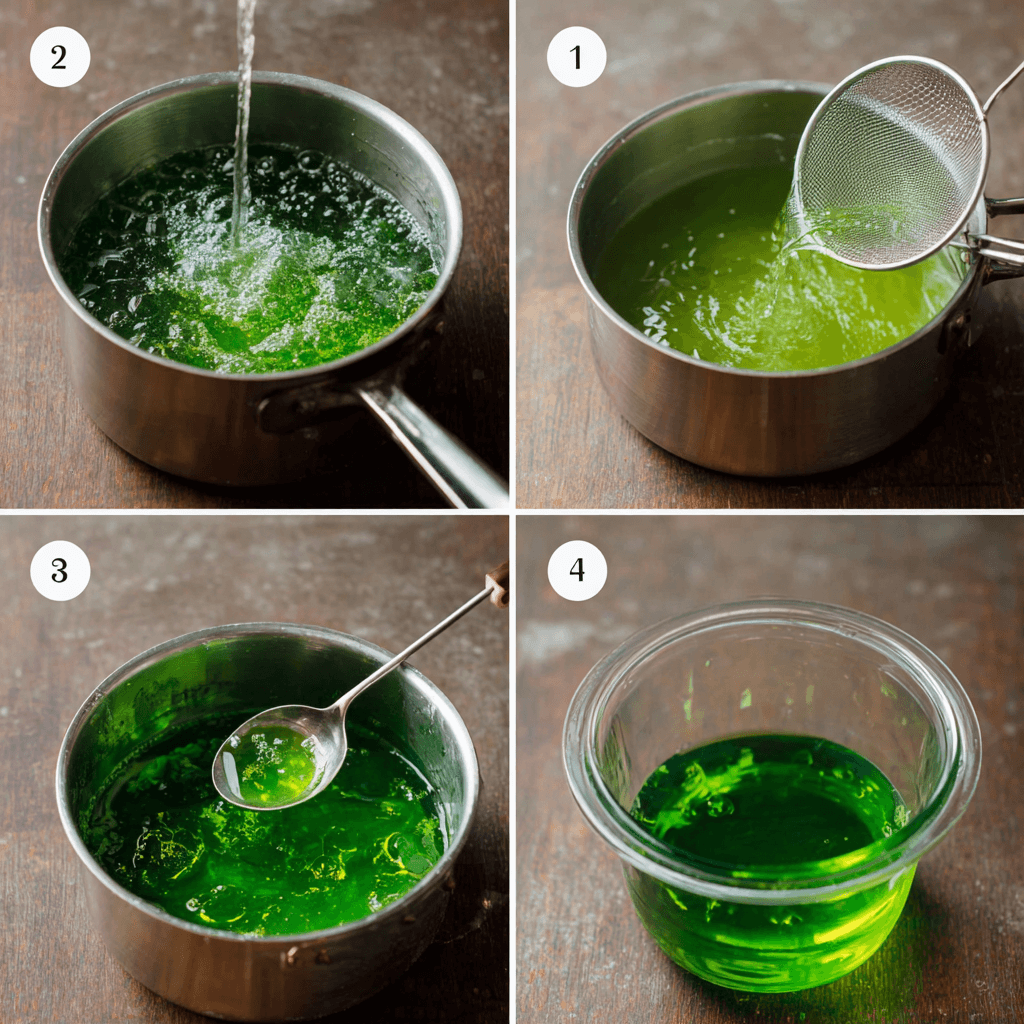 2

1

3

4