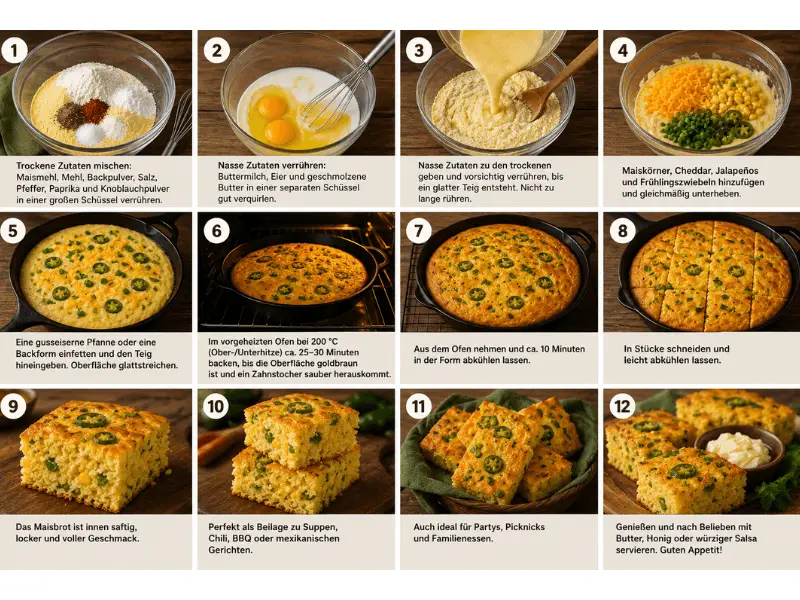 1
Trockene Zutaten mischen: Maismehl, Mehl, Backpulver, Salz, Pfeffer, Paprika und Knoblauchpulver in einer großen Schüssel verrühren.

2
Nasse Zutaten verrühren: Buttermilch, Eier und geschmolzene Butter in einer separaten Schüssel gut verquirlen.

3
Nasse Zutaten zu den trockenen geben und vorsichtig verrühren, bis ein glatter Teig entsteht. Nicht zu lange rühren.

4
Maiskörner, Cheddar, Jalapeños und Frühlingszwiebeln hinzufügen und gleichmäßig unterheben.

5
Eine gusseiserne Pfanne oder eine Backform einfetten und den Teig hineingeben. Oberfläche glattstreichen.

6
Im vorgeheizten Ofen bei 200 °C (Ober-/Unterhitze) ca. 25–30 Minuten backen, bis die Oberfläche goldbraun ist und ein Zahnstocher sauber herauskommt.

7
Aus dem Ofen nehmen und ca. 10 Minuten in der Form abkühlen lassen.

8
In Stücke schneiden und leicht abkühlen lassen.

9
Das Maisbrot ist innen saftig, locker und voller Geschmack.

10
Perfekt als Beilage zu Suppen, Chili, BBQ oder mexikanischen Gerichten.

11
Auch ideal für Partys, Picknicks und Familienessen.

12
Genießen und nach Belieben mit Butter, Honig oder würziger Salsa servieren. Guten Appetit!